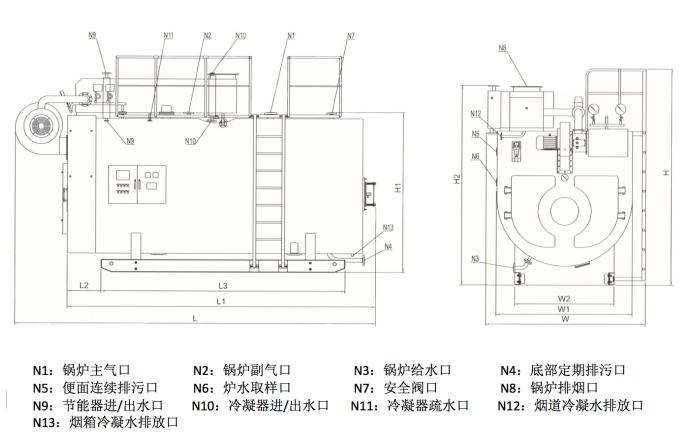 N9 N11 N2 N10 N1 N7

N9

N10

H1

N13

N4

L2 L3

L1

L

N8

N12

N5

N6

H2

H

N3

W2

W1

W

N1：锅炉主气口
N2：锅炉副气口
N3：锅炉给水口
N4：底部定期排污口
N5：便面连续排污口
N6：炉水取样口
N7：安全阀口
N8：锅炉排烟口
N9：节能器进/出水口
N10：冷凝器进/出水口
N11：冷凝器疏水口
N12：烟道冷凝水排放口
N13：烟箱冷凝水排放口